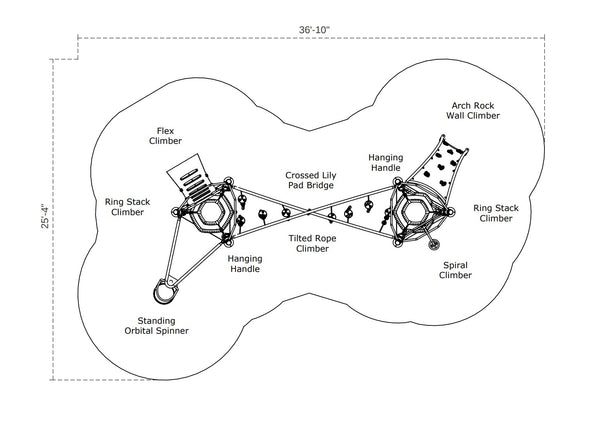 36'-10"

25'-4"

Arch Rock
Wall Climber

Flex
Climber

Hanging
Handle

Crossed Lily
Pad Bridge

Ring Stack
Climber

Ring Stack
Climber

Tilted Rope
Climber

Hanging
Handle

Spiral
Climber

Standing
Orbital Spinner