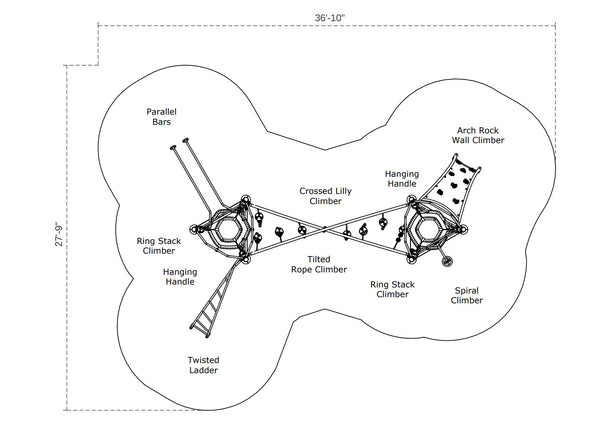 36'-10"

27'-9"

Parallel Bars

Arch Rock Wall Climber

Hanging Handle

Crossed Lilly Climber

Ring Stack Climber

Hanging Handle

Tilted Rope Climber

Ring Stack Climber

Spiral Climber

Twisted Ladder