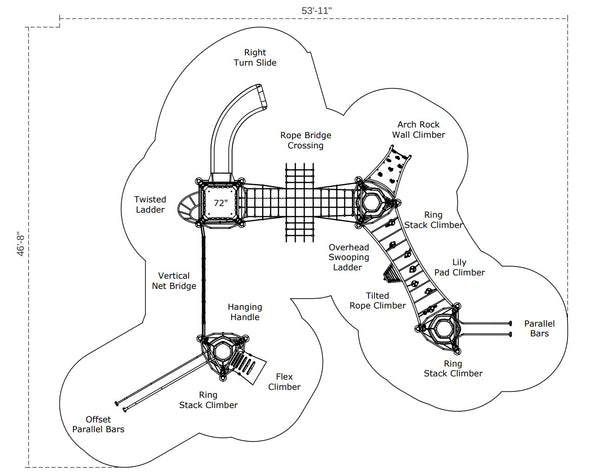 53'-11"

46'-8"

Right Turn Slide

Rope Bridge Crossing

Arch Rock Wall Climber

Twisted Ladder

72"

Ring Stack Climber

Overhead Swooping Ladder

Lily Pad Climber

Vertical Net Bridge

Tilted Rope Climber

Hanging Handle

Parallel Bars

Ring Stack Climber

Flex Climber

Ring Stack Climber

Offset Parallel Bars